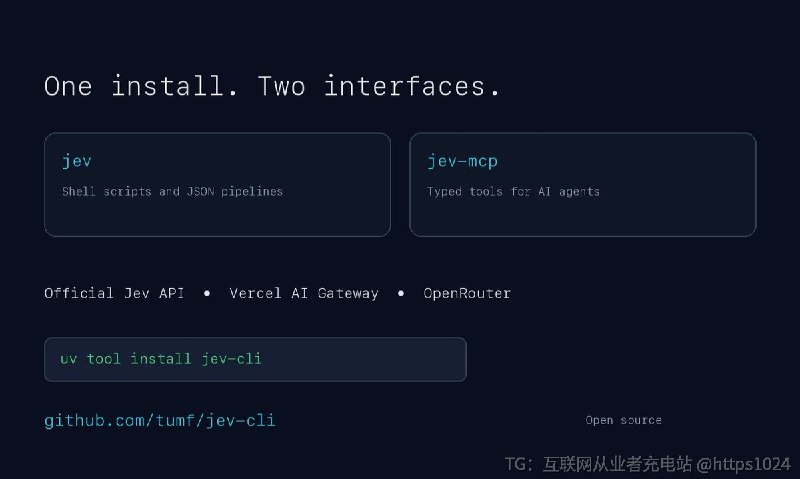 One install. Two interfaces.

jev

Shell scripts and JSON pipelines

jev-mcp

Typed tools for AI agents

Official Jev API • Vercel AI Gateway • OpenRouter

uv tool install jev-cli

github.com/tumf/jev-cli

Open source

TG: 互联网从业者充电站 @https1024